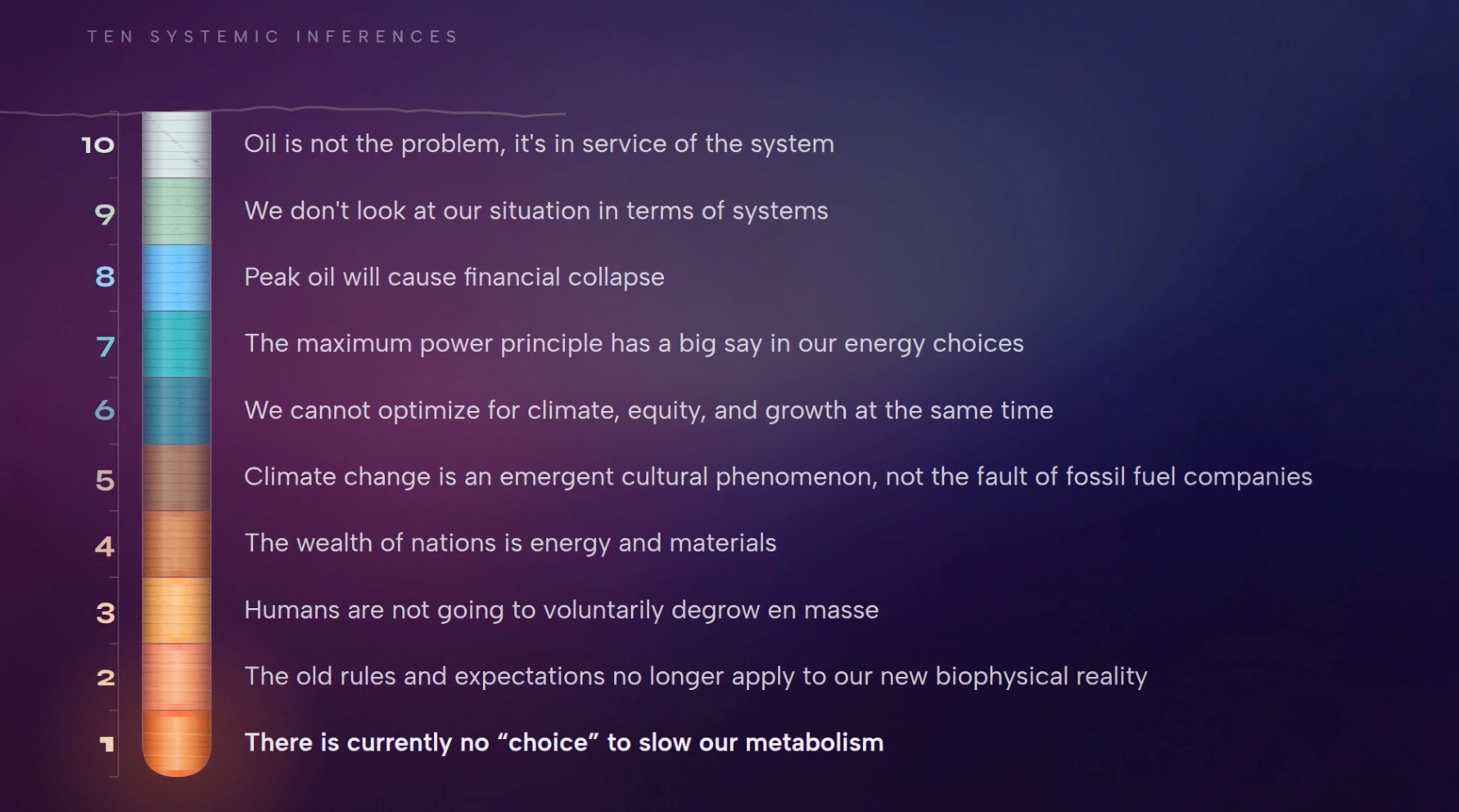 TEN SYSTEMIC INFERENCES

10 Oil is not the problem, it's in service of the system

9 We don't look at our situation in terms of systems

8 Peak oil will cause financial collapse

7 The maximum power principle has a big say in our energy choices

6 We cannot optimize for climate, equity, and growth at the same time

5 Climate change is an emergent cultural phenomenon, not the fault of fossil fuel companies

4 The wealth of nations is energy and materials

3 Humans are not going to voluntarily degrow en masse

2 The old rules and expectations no longer apply to our new biophysical reality

1 There is currently no “choice” to slow our metabolism